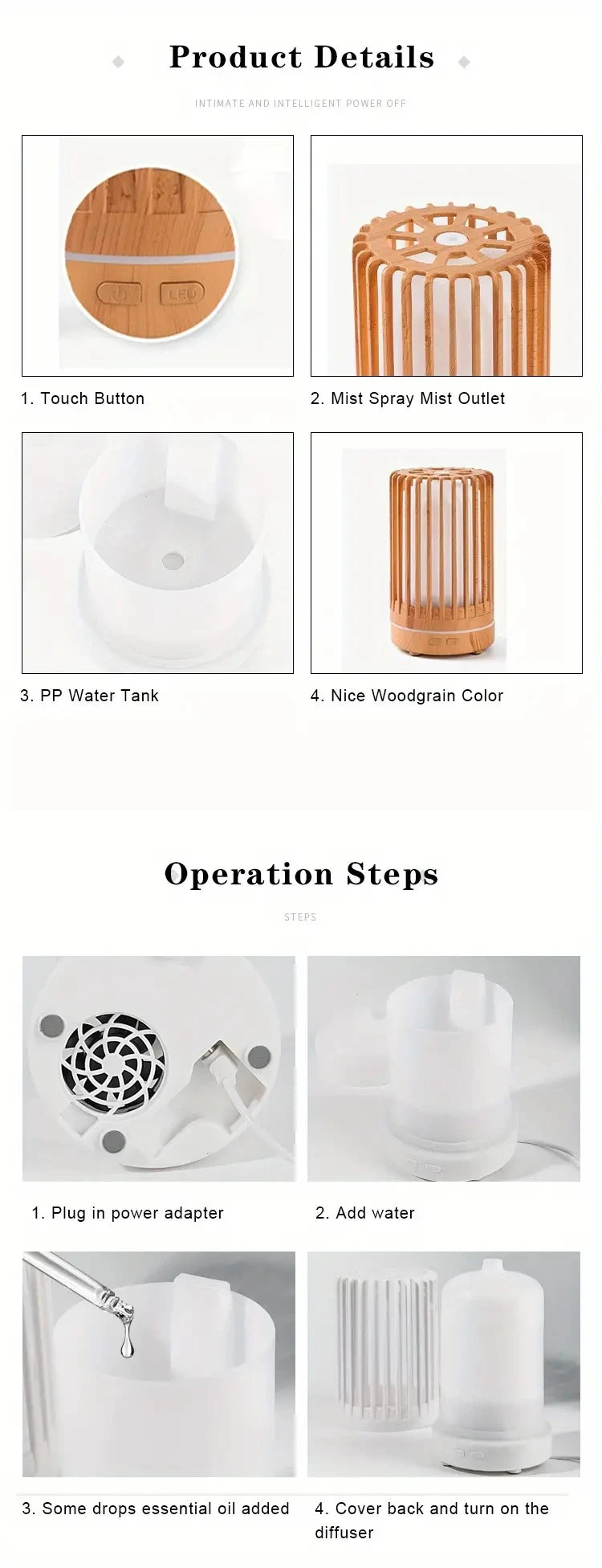 Product Details

INTIMATE AND INTELLIGENT POWER OFF

LED

1. Touch Button

2. Mist Spray Mist Outlet

3. PP Water Tank

4. Nice Woodgrain Color

Operation Steps

STEPS

1. Plug in power adapter

2. Add water

3. Some drops essential oil added

4. Cover back and turn on the diffuser