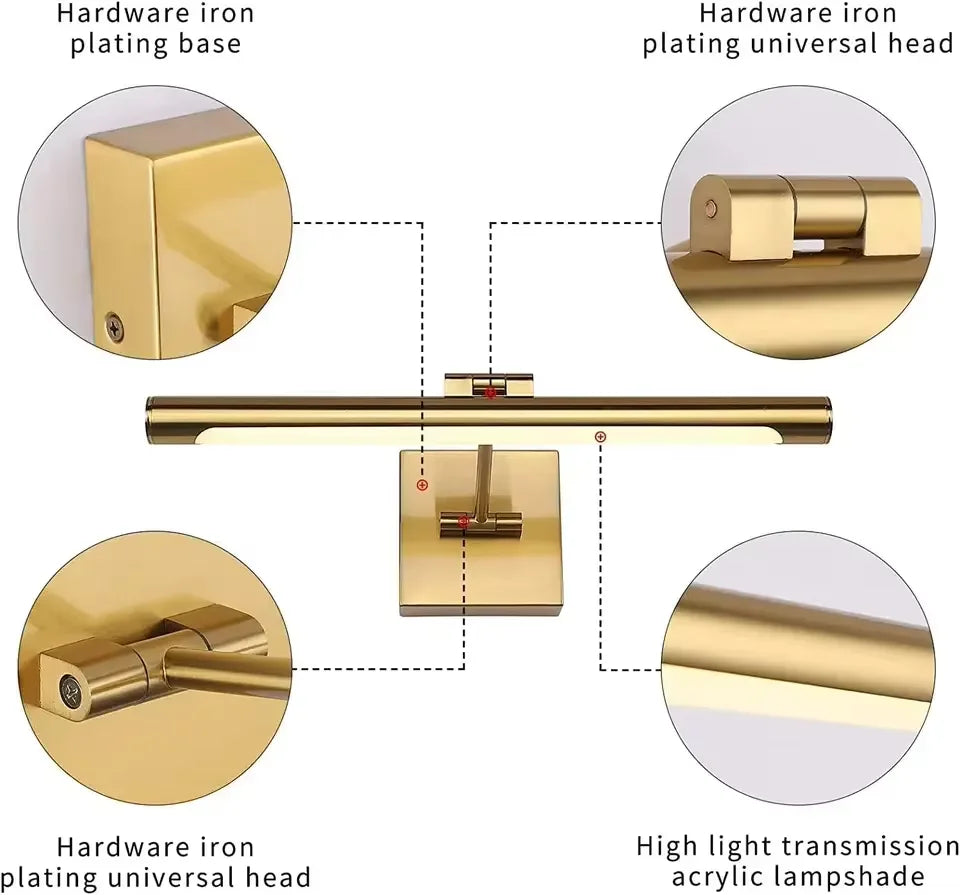 Hardware iron plating base

Hardware iron plating universal head

Hardware iron plating universal head

High light transmission acrylic lampshade