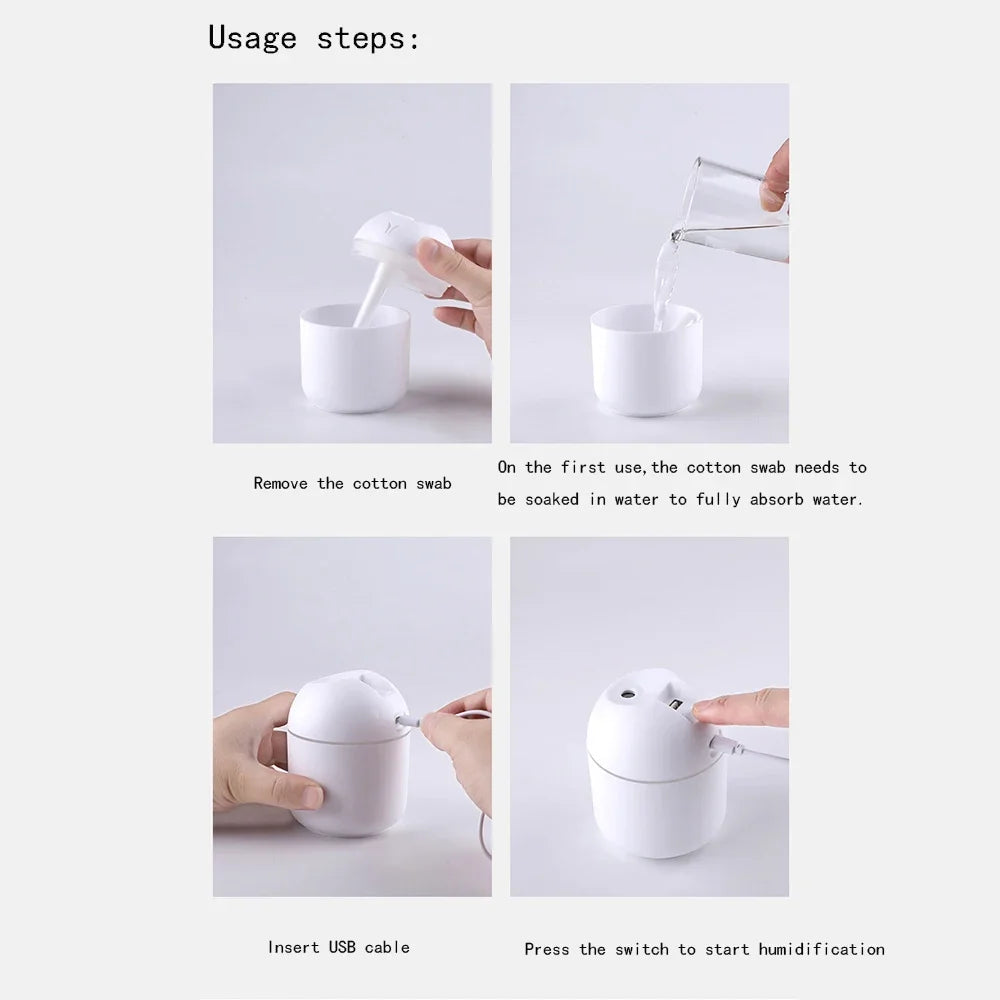 Usage steps:

Remove the cotton swab

On the first use,the cotton swab needs to be soaked in water to fully absorb water.

Insert USB cable

Press the switch to start humidification